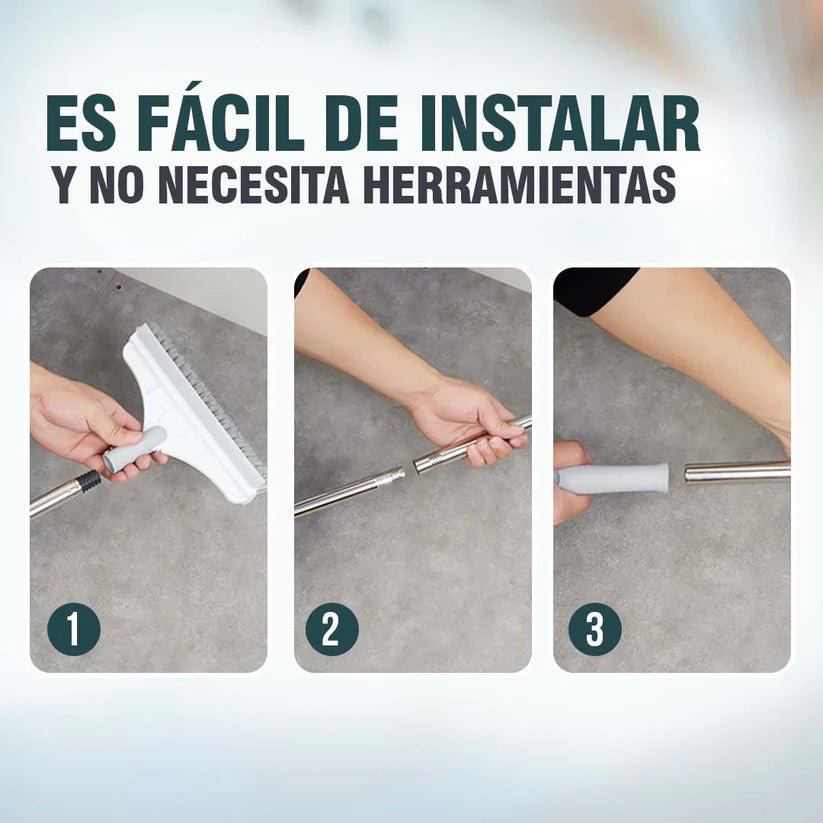 ES FÁCIL DE INSTALAR
Y NO NECESITA HERRAMIENTAS

1

2

3